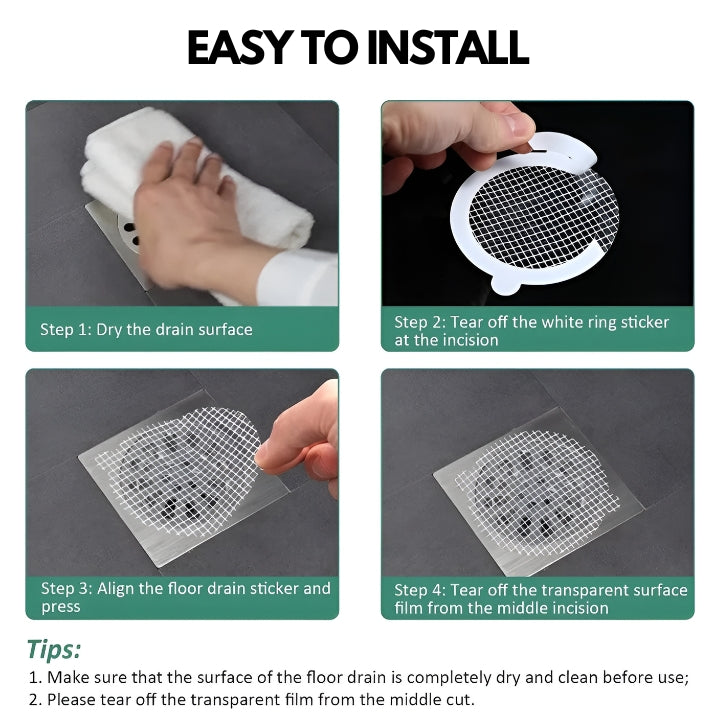 EASY TO INSTALL

Step 1: Dry the drain surface

Step 2: Tear off the white ring sticker at the incision

Step 3: Align the floor drain sticker and press

Step 4: Tear off the transparent surface film from the middle incision

Tips:
1. Make sure that the surface of the floor drain is completely dry and clean before use;
2. Please tear off the transparent film from the middle cut.