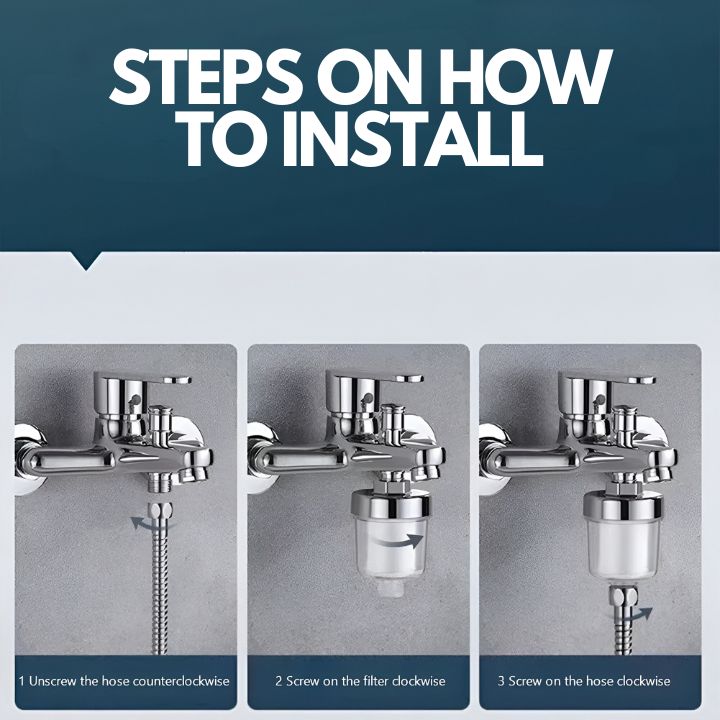 STEPS ON HOW TO INSTALL

1 Unscrew the hose counterclockwise

2 Screw on the filter clockwise

3 Screw on the hose clockwise