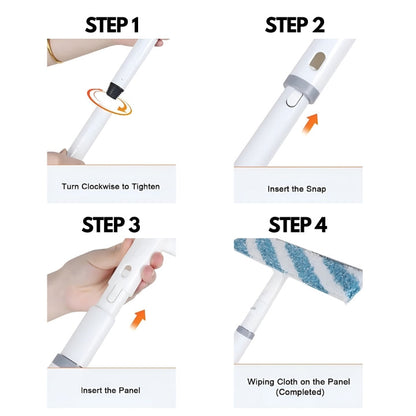 STEP 1

Turn Clockwise to Tighten

STEP 2

Insert the Snap

STEP 3

Insert the Panel

STEP 4

Wiping Cloth on the Panel (Completed)