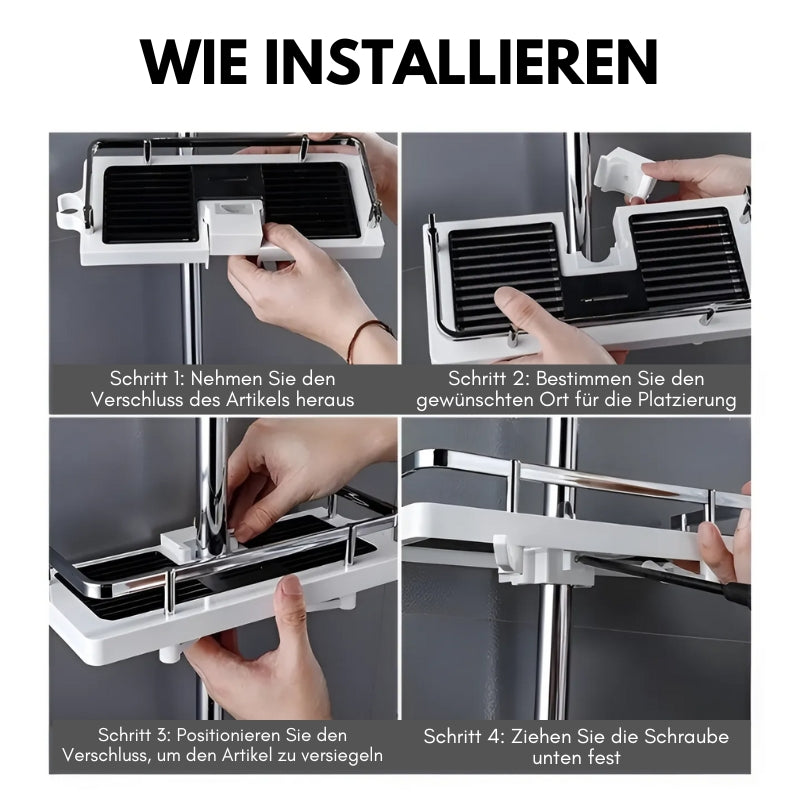 WIE INSTALLIEREN

Schritt 1: Nehmen Sie den Verschluss des Artikels heraus

Schritt 2: Bestimmen Sie den gewünschten Ort für die Platzierung

Schritt 3: Positionieren Sie den Verschluss, um den Artikel zu versiegeln

Schritt 4: Ziehen Sie die Schraube unten fest